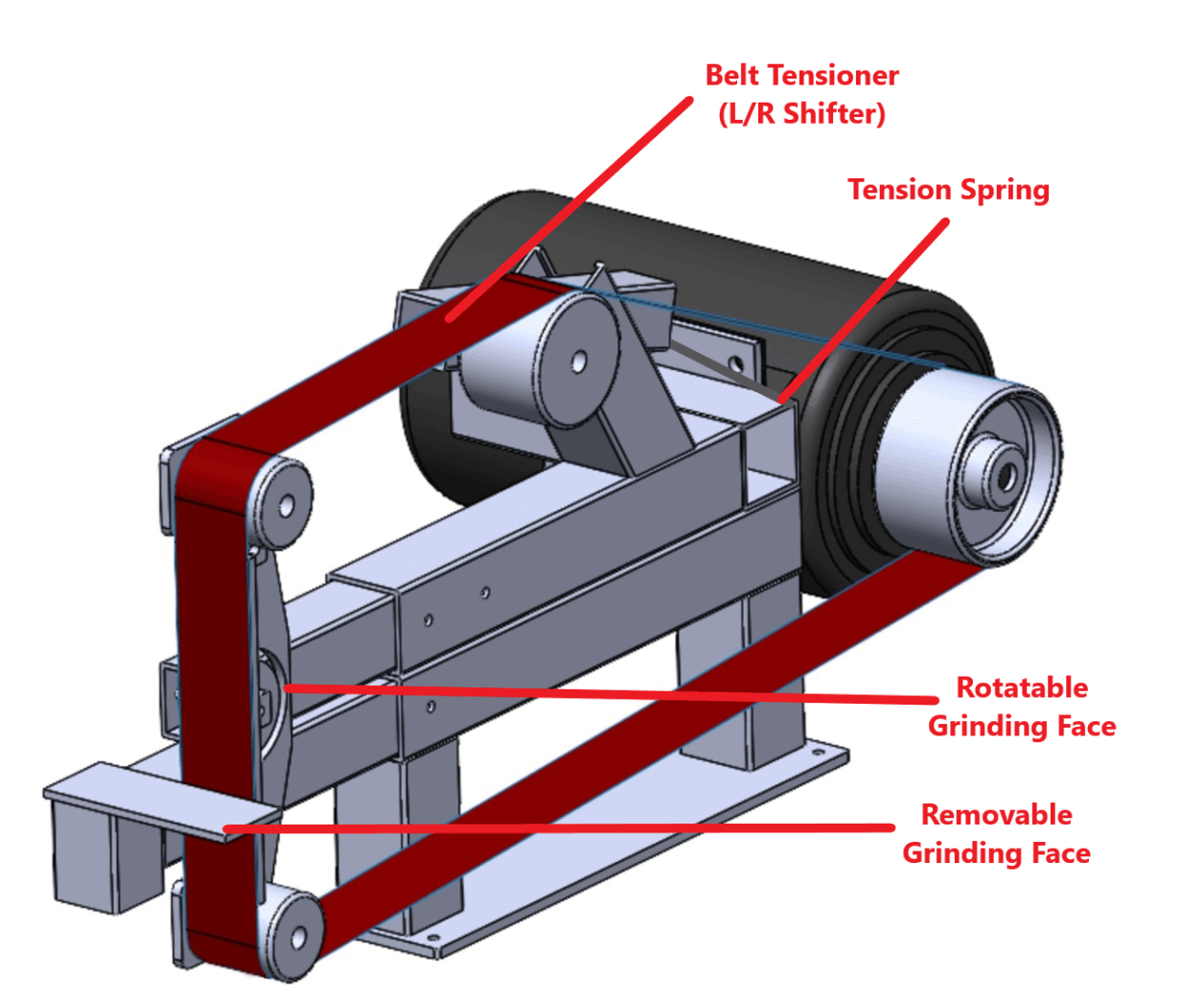 Belt Tensioner
(L/R Shifter)

Tension Spring

Rotatable
Grinding Face

Removable
Grinding Face