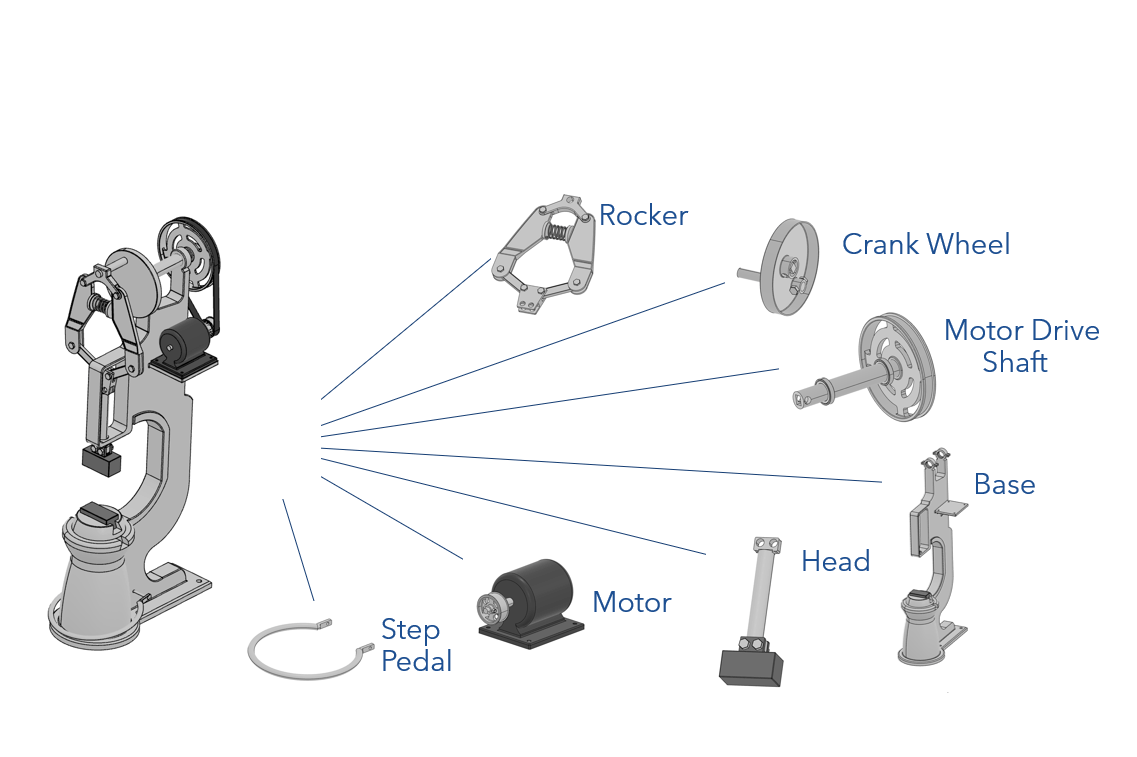 Rocker

Crank Wheel

Motor Drive Shaft

Base

Head

Motor

Step Pedal